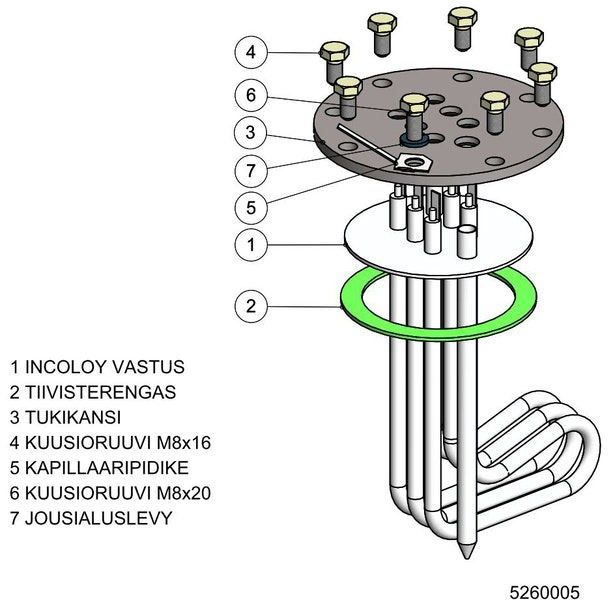 4

6

3

7

5

1

2

1 INCOLOY VASTUS
2 TIIVISTERENGAS
3 TUKIKANSI
4 KUUSIORUUVI M8x16
5 KAPILLAARIPIDIKE
6 KUUSIORUUVI M8x20
7 JOUSIALUSLEVY

5260005