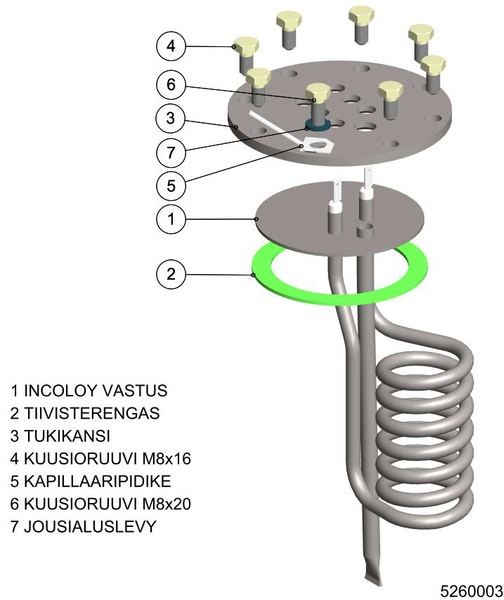 4

6

3

7

5

1

2

1 INCOLOY VASTUS
2 TIIVISTERENGAS
3 TUKIKANSI
4 KUUSIORUUVI M8x16
5 KAPILLAARIPIDIKE
6 KUUSIORUUVI M8x20
7 JOUSIALUSLEVY

5260003